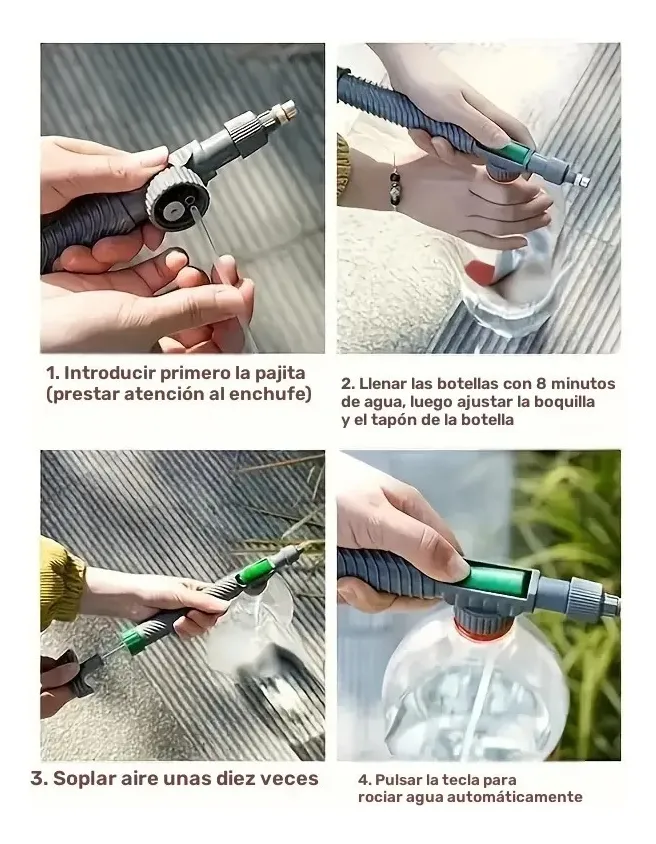 1. Introducir primero la pajita (prestar atención al enchufe)

2. Llenar las botellas con 8 minutos de agua, luego ajustar la boquilla y el tapón de la botella

3. Soplar aire unas diez veces

4. Pulsar la tecla para rociar agua automáticamente